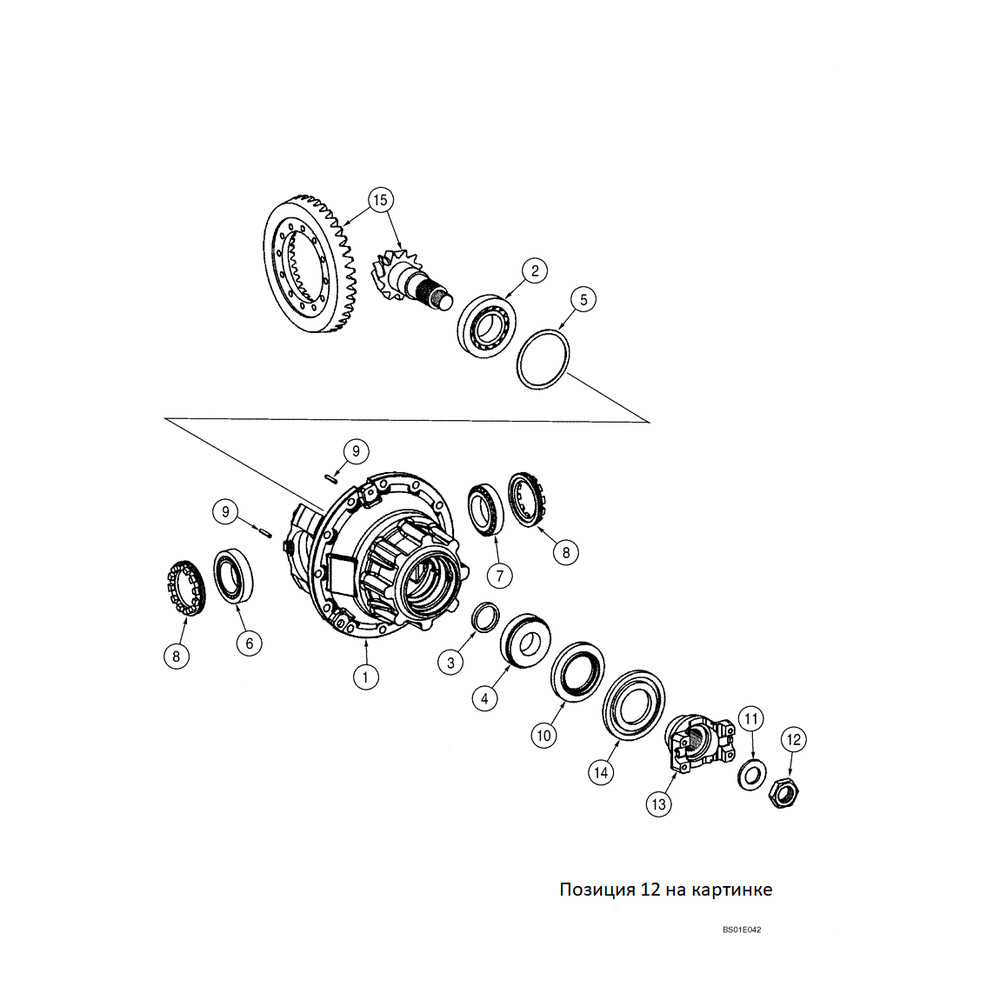 15
2
5
9
9
8
7
8
6
1
3
4
10
14
11
12
13

Позиция 12 на картинке

BS01E042