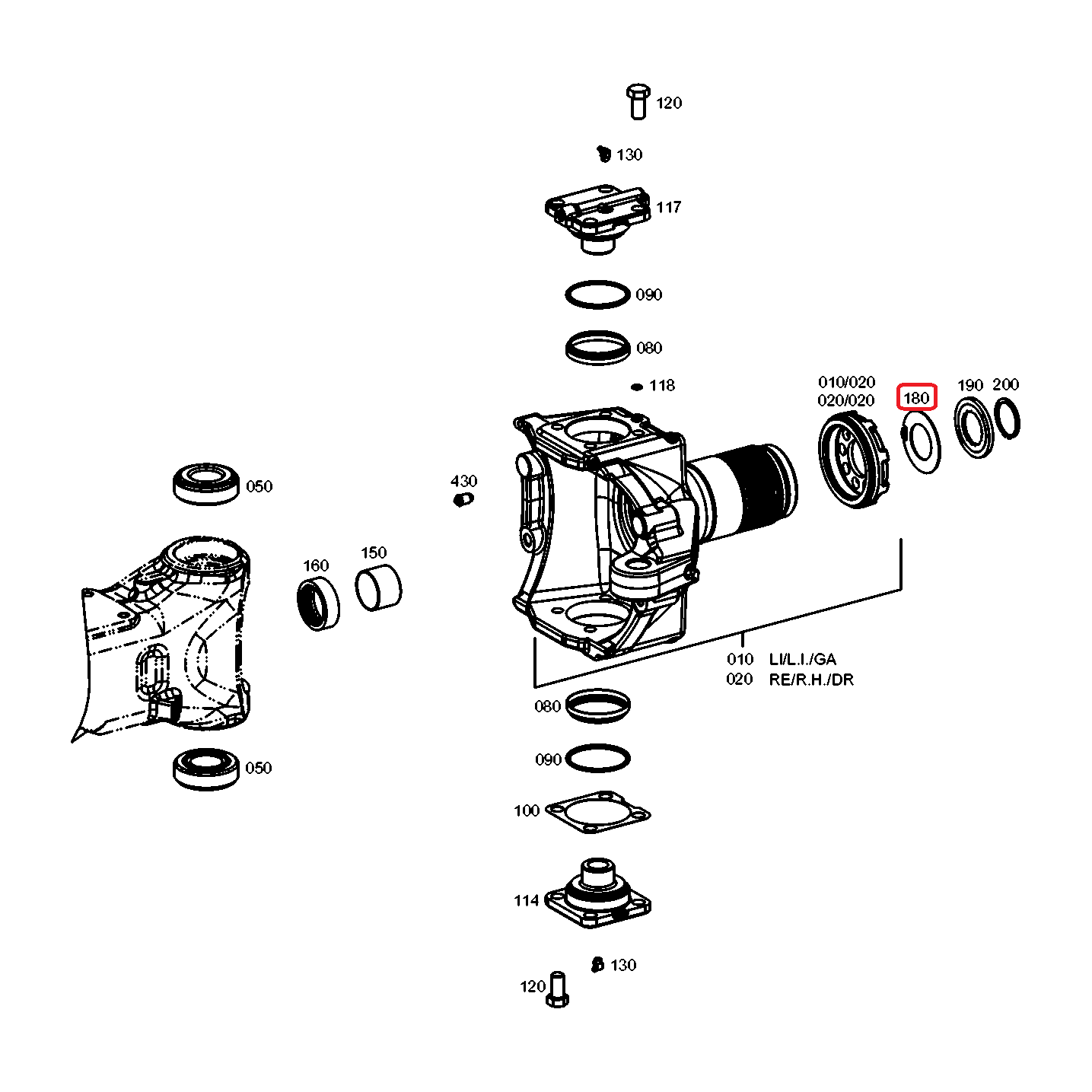 120

130

117

090

080

118

010/020
020/020

180

190

200

050

430

160

150

010 LI/L.I./GA
020 RE/R.H./DR

080

090

050

100

114

130

120