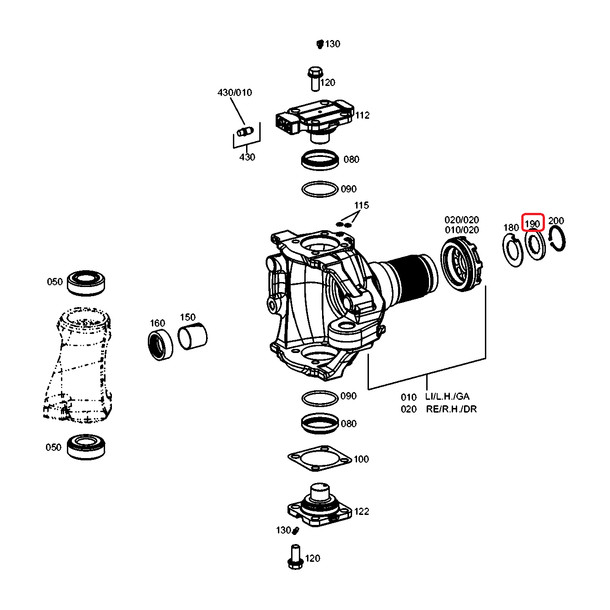 130
120
430/010
112
430
080
090
115
020/020
010/020
180
190
200
050
160
150
090
010 LI/L.H./GA
020 RE/R.H./DR
080
050
100
122
130
120